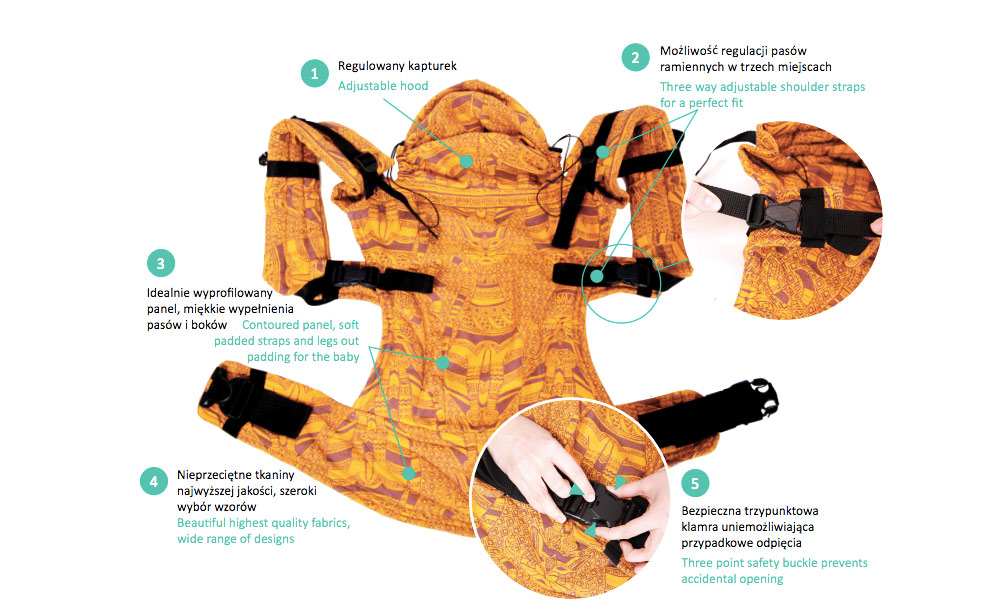 1
Regulowany kapturek
Adjustable hood

2
Możliwość regulacji pasów ramiennych w trzech miejscach
Three way adjustable shoulder straps for a perfect fit

3
Idealnie wyprofilowany panel, miękkie wypełnienia pasów i boków
Contoured panel, soft padded straps and legs out padding for the baby

4
Nieprzeciętne tkaniny najwyższej jakości, szeroki wybór wzorów
Beautiful highest quality fabrics, wide range of designs

5
Bezpieczna trzypunktowa klamra uniemożliwiająca przypadkowe odpięcia
Three point safety buckle prevents accidental opening