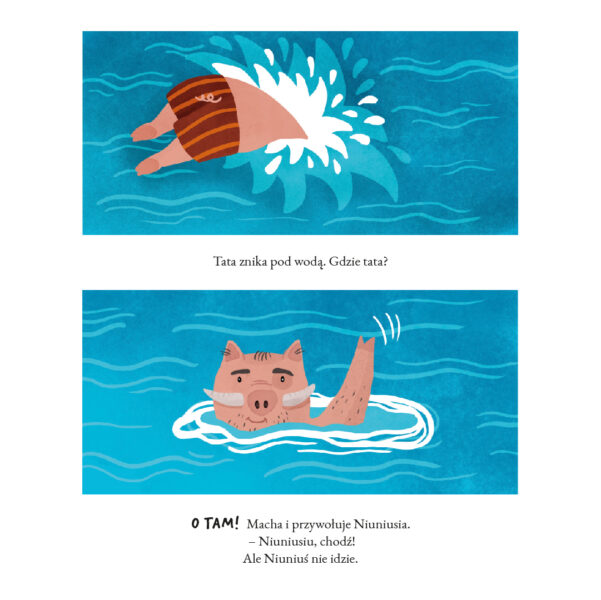 Tata znika pod wodą. Gdzie tata?

O TAM! Macha i przywołuje Niuniusia.
– Niuniusiu, chodź!
Ale Niuniuś nie idzie.