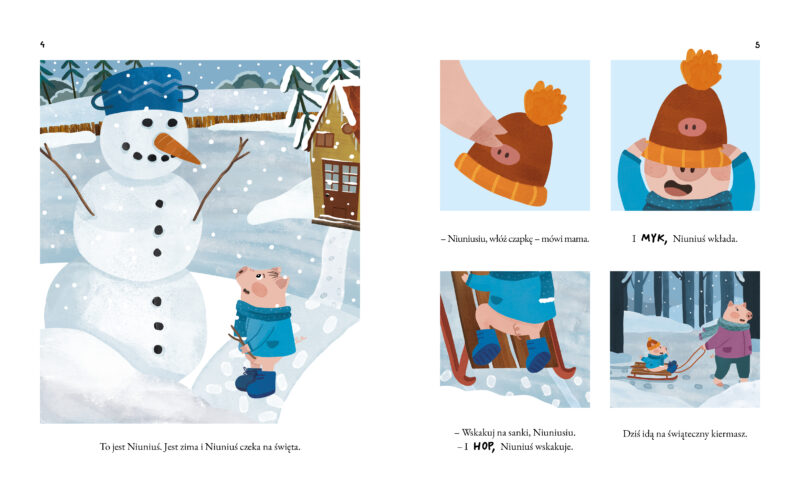 4

To jest Niuniuś. Jest zima i Niuniuś czeka na święta.

5

– Niuniusiu, włóż czapkę – mówi mama.

I MYK, Niuniuś wkłada.

– Wskakuj na sanki, Niuniusiu.
– I HOP, Niuniuś wskakuje.

Dziś idą na świąteczny kiermasz.